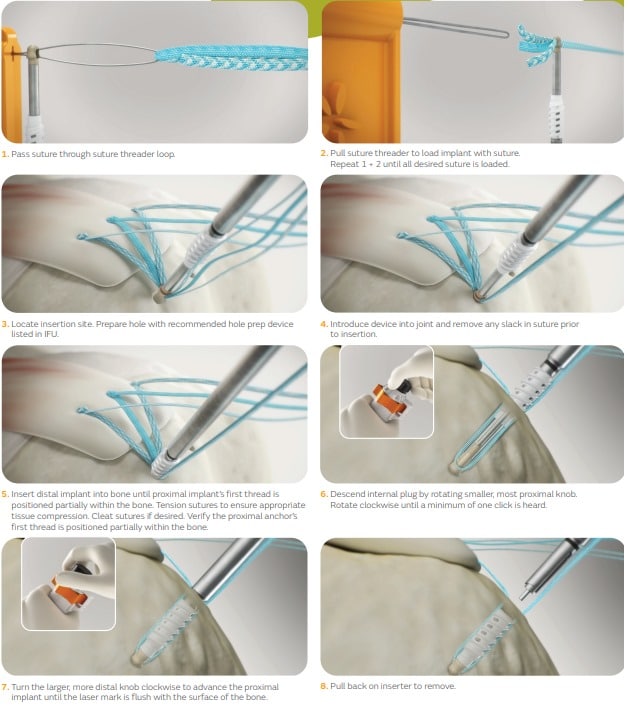 1. Pass suture through suture threader loop.

2. Pull suture threader to load implant with suture. Repeat 1 + 2 until all desired suture is loaded.

3. Locate insertion site. Prepare hole with recommended hole prep device listed in IFU.

4. Introduce device into joint and remove any slack in suture prior to insertion.

5. Insert distal implant into bone until proximal implant's first thread is positioned partially within the bone. Tension sutures to ensure appropriate tissue compression. Cleat sutures if desired. Verify the proximal anchor's first thread is positioned partially within the bone.

6. Descend internal plug by rotating smaller, most proximal knob. Rotate clockwise until a minimum of one click is heard.

7. Turn the larger, more distal knob clockwise to advance the proximal implant until the laser mark is flush with the surface of the bone.

8. Pull back on inserter to remove.